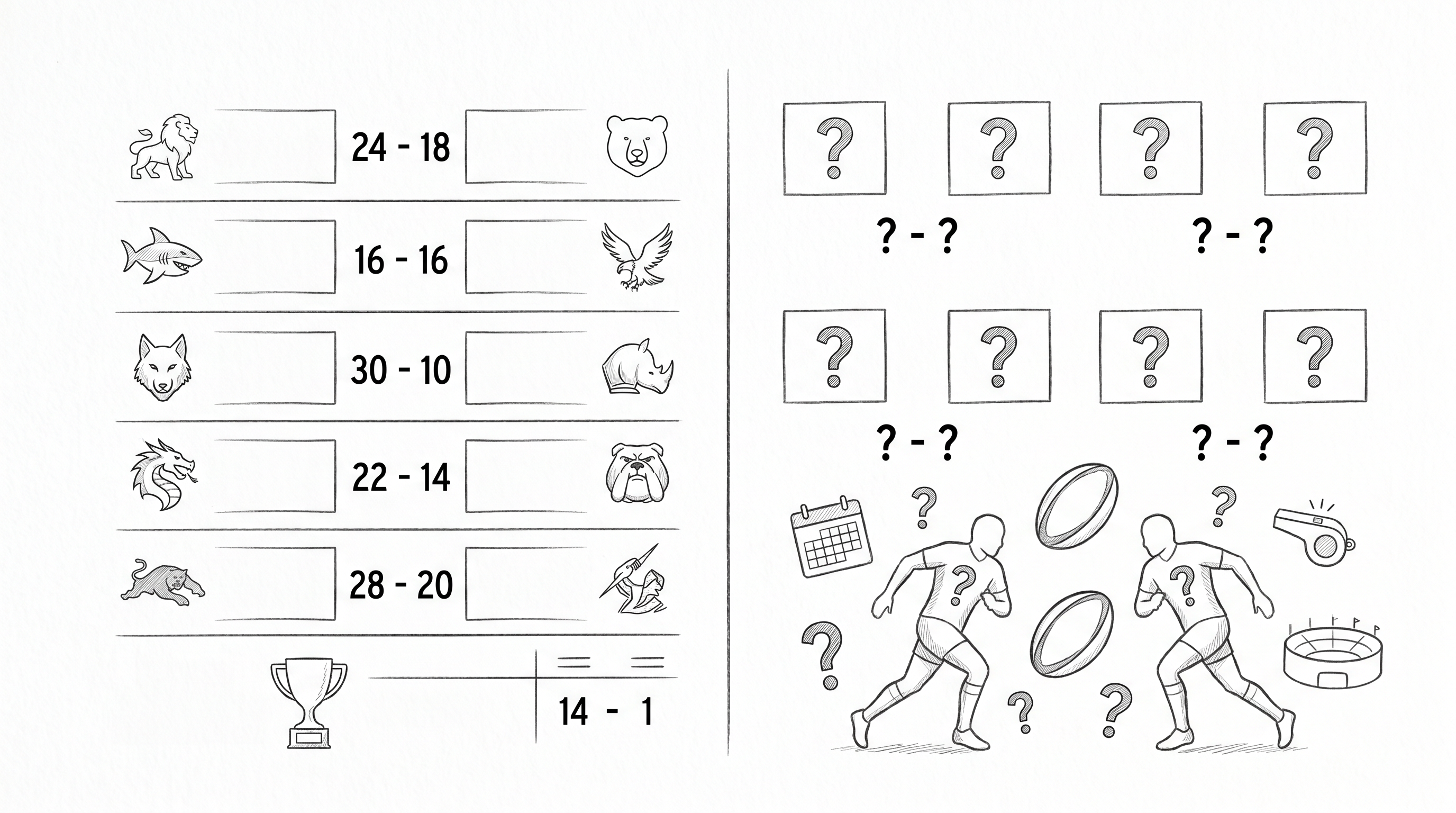 24 - 18

16 - 16

30 - 10

22 - 14

28 - 20

14 - 1

?

?

?

?

? - ?

? - ?

?

?

?

?

? - ?

? - ?

?

?

?

?

?

?

?